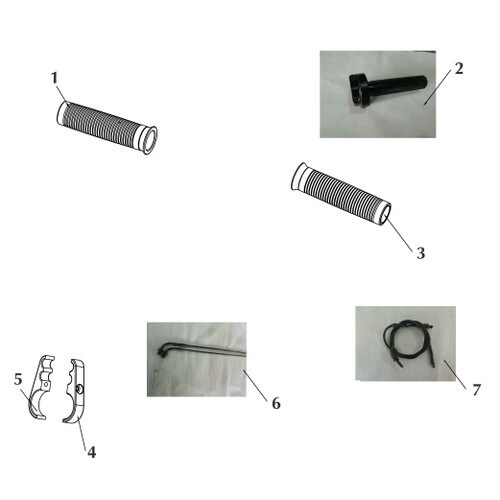 1

2

3

5

4

6

7